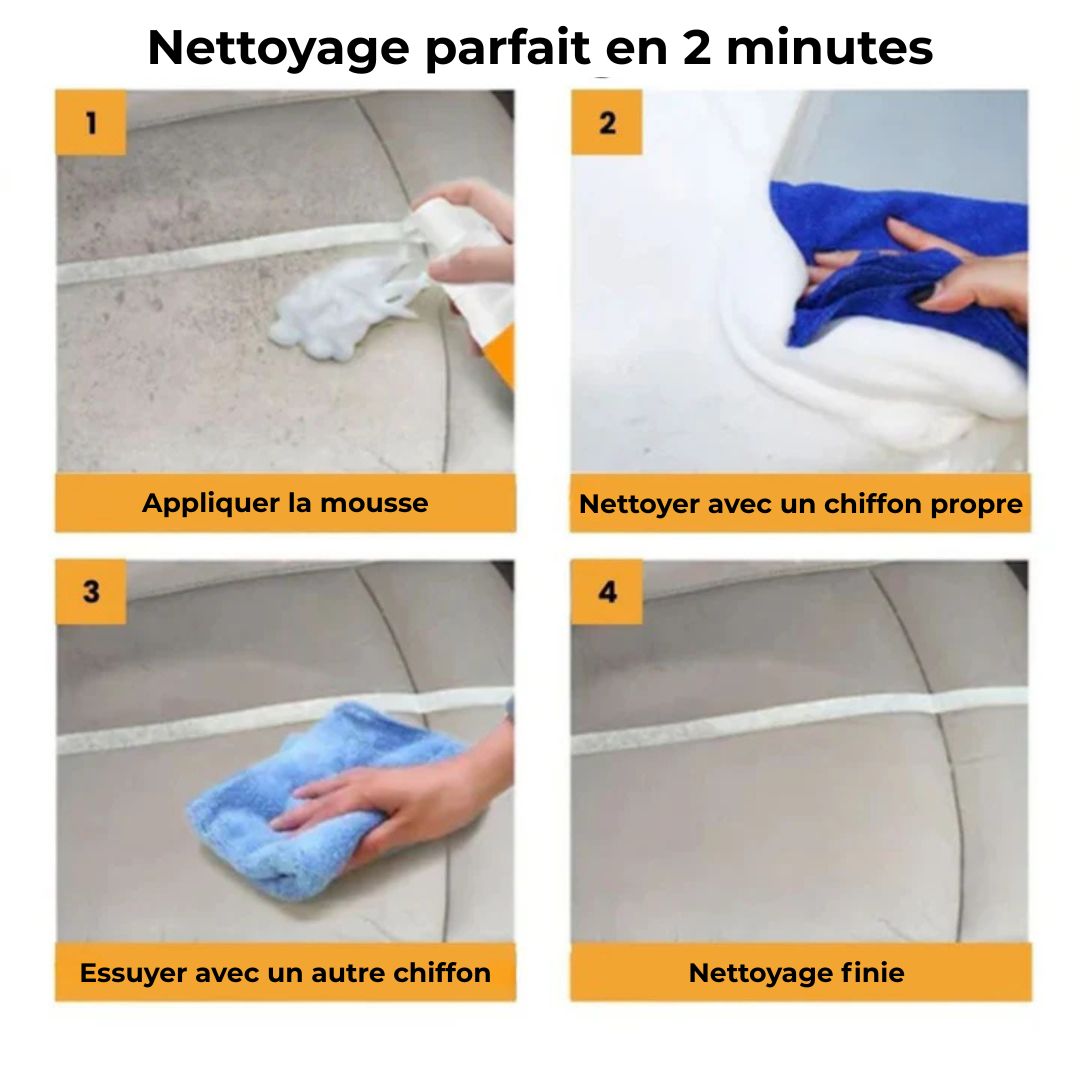 Nettoyage parfait en 2 minutes

1

Appliquer la mousse

2

Nettoyer avec un chiffon propre

3

Essuyer avec un autre chiffon

4

Nettoyage finie