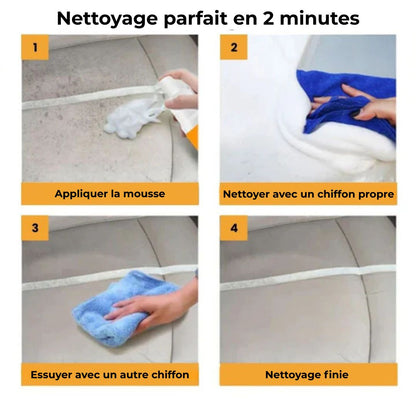 Nettoyage parfait en 2 minutes

1

Appliquer la mousse

2

Nettoyer avec un chiffon propre

3

Essuyer avec un autre chiffon

4

Nettoyage finie